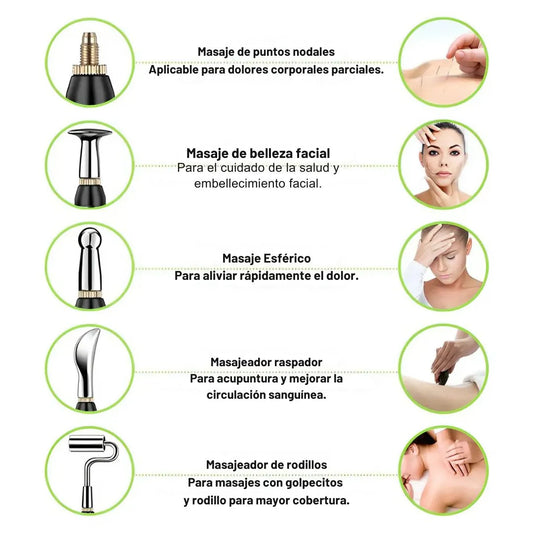 Masaje de puntos nodales
Aplicable para dolores corporales parciales.

Masaje de belleza facial
Para el cuidado de la salud y embellecimiento facial.

Masaje Esférico
Para aliviar rápidamente el dolor.

Masajeador raspador
Para acupuntura y mejorar la circulación sanguínea.

Masajeador de rodillos
Para masajes con golpecitos y rodillo para mayor cobertura.